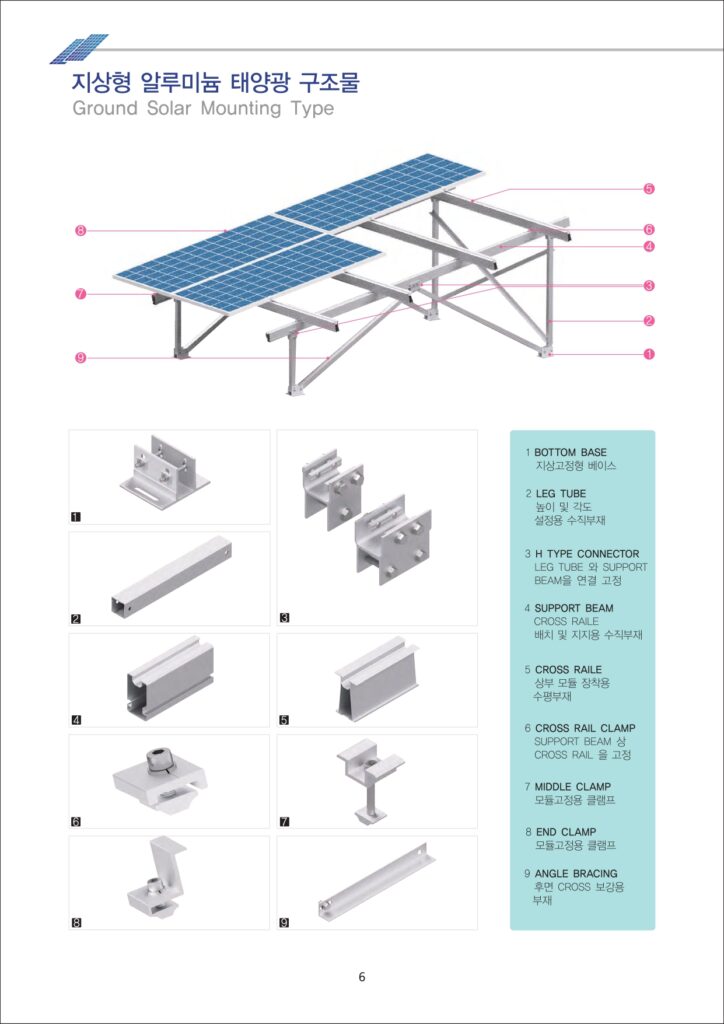 지상형 알루미늄 태양광 구조물
Ground Solar Mounting Type

8
7
9
5
6
4
3
2
1

1
2
3
4
5
6
7
8
9

1 BOTTOM BASE
지상고정형 베이스

2 LEG TUBE
높이 및 각도
설정용 수직부재

3 H TYPE CONNECTOR
LEG TUBE 와 SUPPORT BEAM을 연결 고정

4 SUPPORT BEAM
CROSS RAILE
배치 및 지지용 수직부재

5 CROSS RAILE
상부 모듈 장착용
수평부재

6 CROSS RAIL CLAMP
SUPPORT BEAM 상
CROSS RAIL 을 고정

7 MIDDLE CLAMP
모듈고정용 클램프

8 END CLAMP
모듈고정용 클램프

9 ANGLE BRACING
후면 CROSS 보강용
부재

6