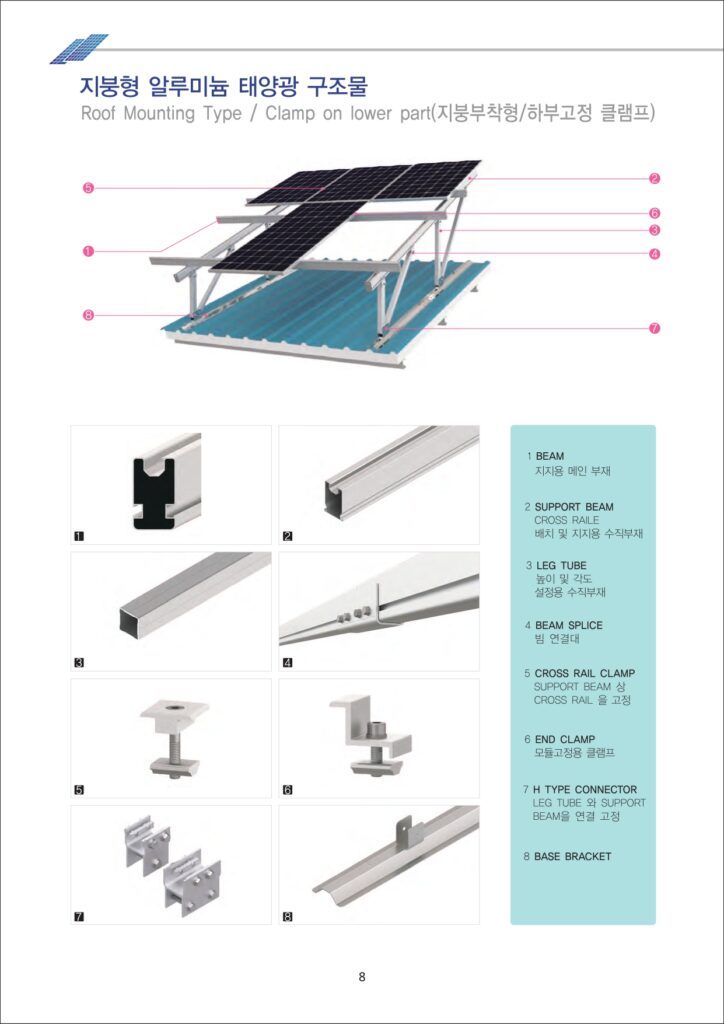 지붕형 알루미늄 태양광 구조물
Roof Mounting Type / Clamp on lower part(지붕부착형/하부고정 클램프)

5
1
8
2
6
3
4
7

1
2
3
4
5
6
7
8

1 BEAM
지지용 메인 부재

2 SUPPORT BEAM
CROSS RAILE
배치 및 지지용 수직부재

3 LEG TUBE
높이 및 각도
설정용 수직부재

4 BEAM SPLICE
빔 연결대

5 CROSS RAIL CLAMP
SUPPORT BEAM 상
CROSS RAIL 을 고정

6 END CLAMP
모듈고정용 클램프

7 H TYPE CONNECTOR
LEG TUBE 와 SUPPORT BEAM을 연결 고정

8 BASE BRACKET

8